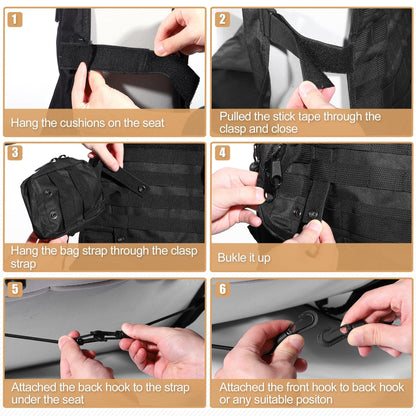 1

Hang the cushions on the seat

2

Pulled the stick tape through the clasp and close

3

Hang the bag strap through the clasp strap

4

Bukle it up

5

Attached the back hook to the strap under the seat

6

Attached the front hook to back hook or any suitable positon